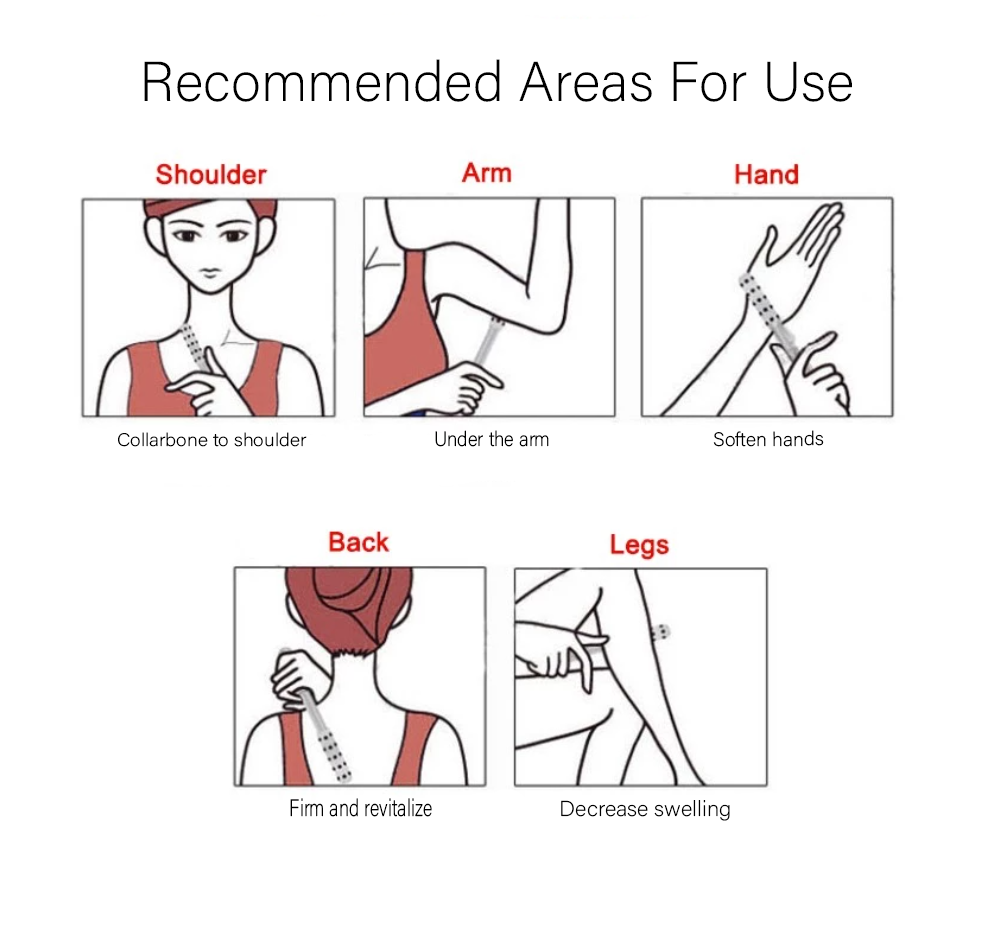 Recommended Areas For Use

Shoulder

Collarbone to shoulder

Arm

Under the arm

Hand

Soften hands

Back

Firm and revitalize

Legs

Decrease swelling